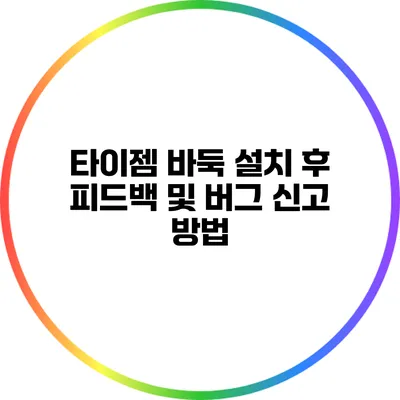 타이젬 바둑 설치 후 피드백 및 버그 신고 방법