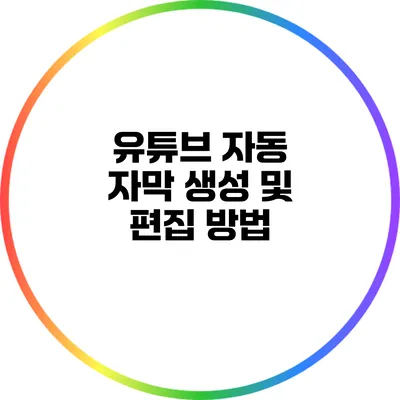 유튜브 자동 자막 생성 및 편집 방법