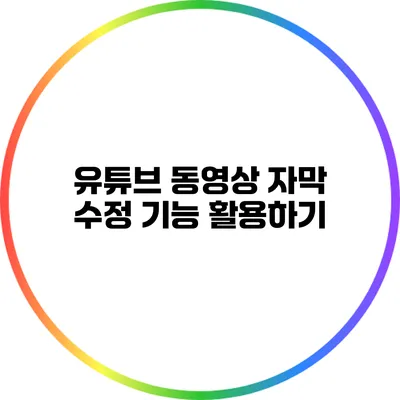 유튜브 동영상 자막 수정 기능 활용하기