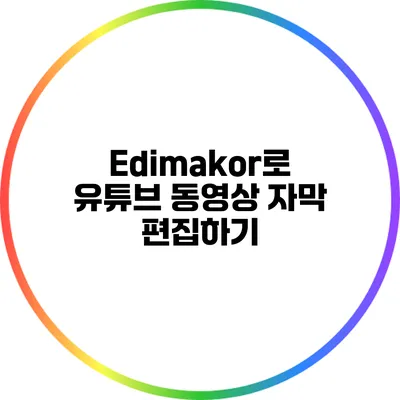 Edimakor로 유튜브 동영상 자막 편집하기