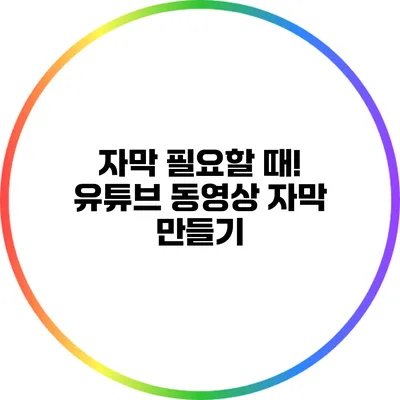 자막 필요할 때! 유튜브 동영상 자막 만들기