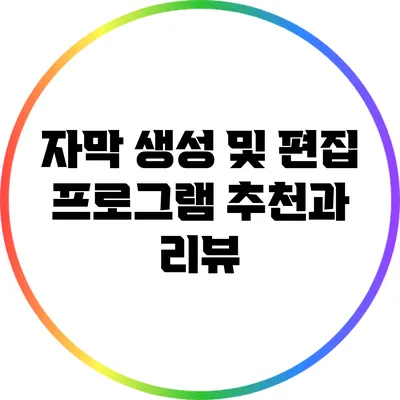 자막 생성 및 편집 프로그램 추천과 리뷰