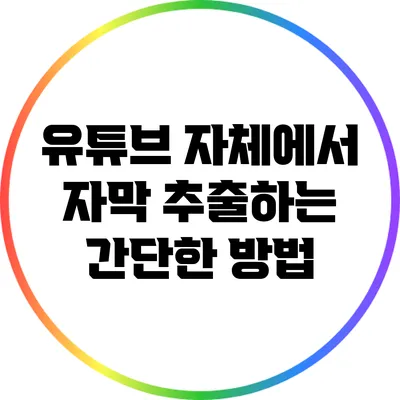 유튜브 자체에서 자막 추출하는 간단한 방법