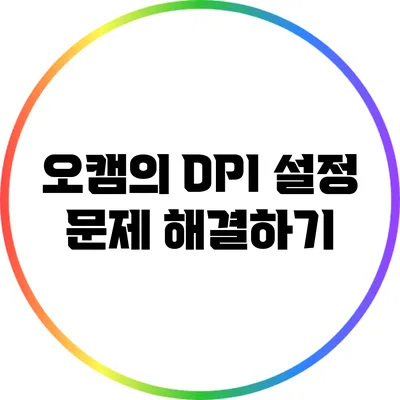 오캠의 DPI 설정 문제 해결하기