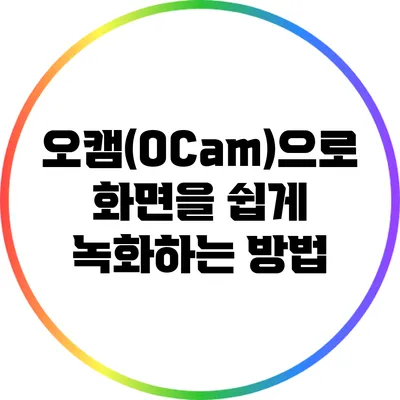 오캠(OCam)으로 화면을 쉽게 녹화하는 방법