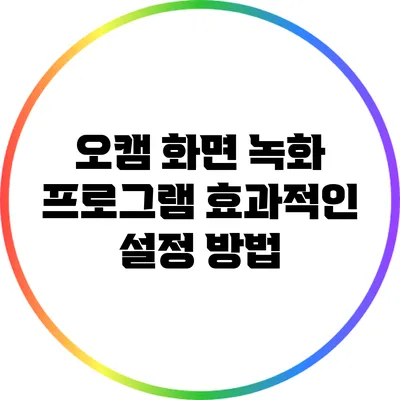 오캠 화면 녹화 프로그램 효과적인 설정 방법