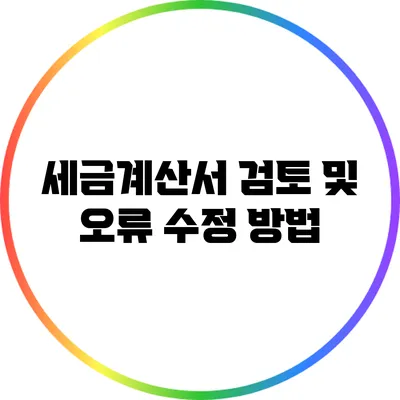 세금계산서 검토 및
오류 수정 방법