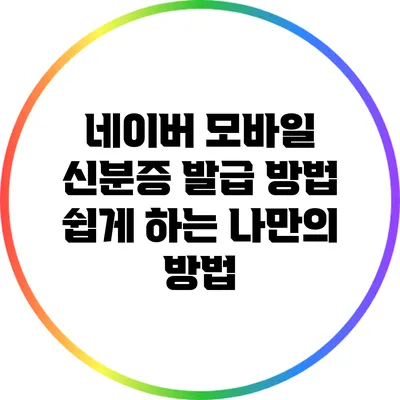 네이버 모바일 신분증 발급 방법 쉽게 하는 나만의 방법