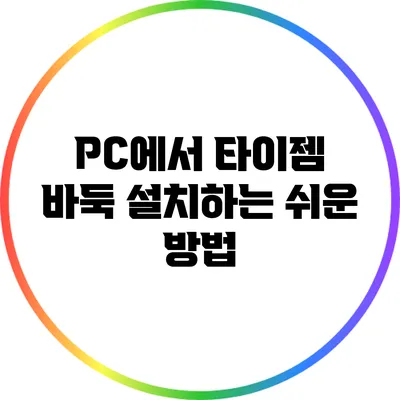 PC에서 타이젬 바둑 설치하는 쉬운 방법