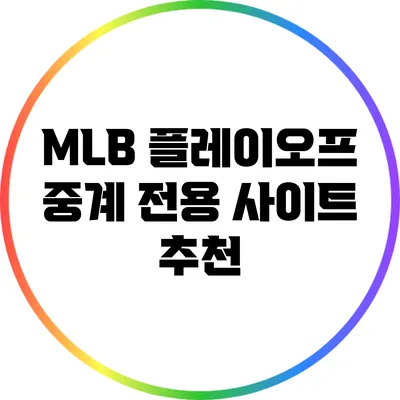 MLB 플레이오프 중계 전용 사이트 추천